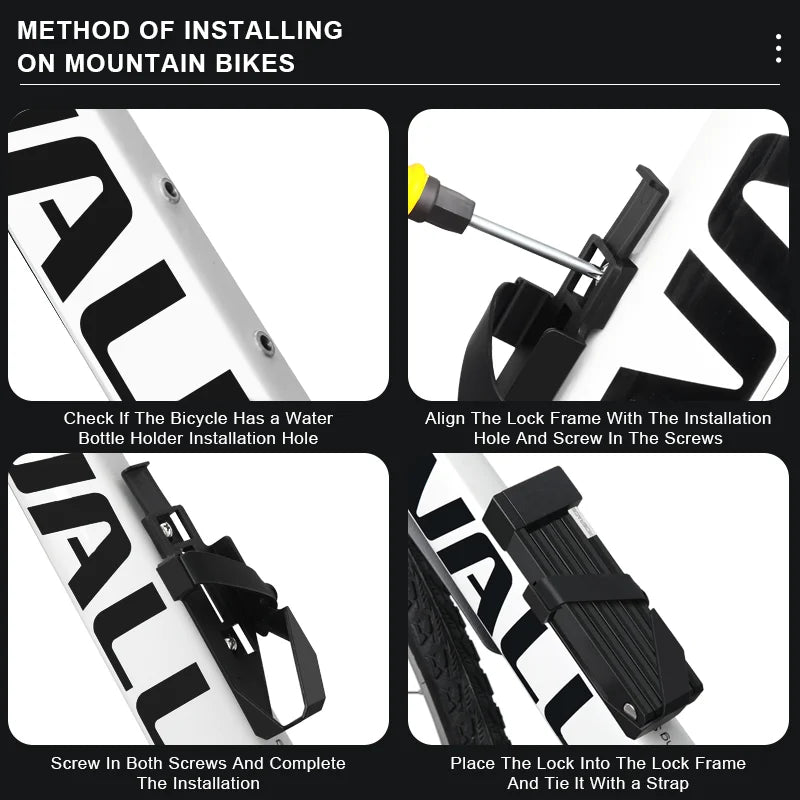 METHOD OF INSTALLING ON MOUNTAIN BIKES

Check If The Bicycle Has a Water Bottle Holder Installation Hole

Align The Lock Frame With The Installation Hole And Screw In The Screws

Screw In Both Screws And Complete The Installation

Place The Lock Into The Lock Frame And Tie It With a Strap